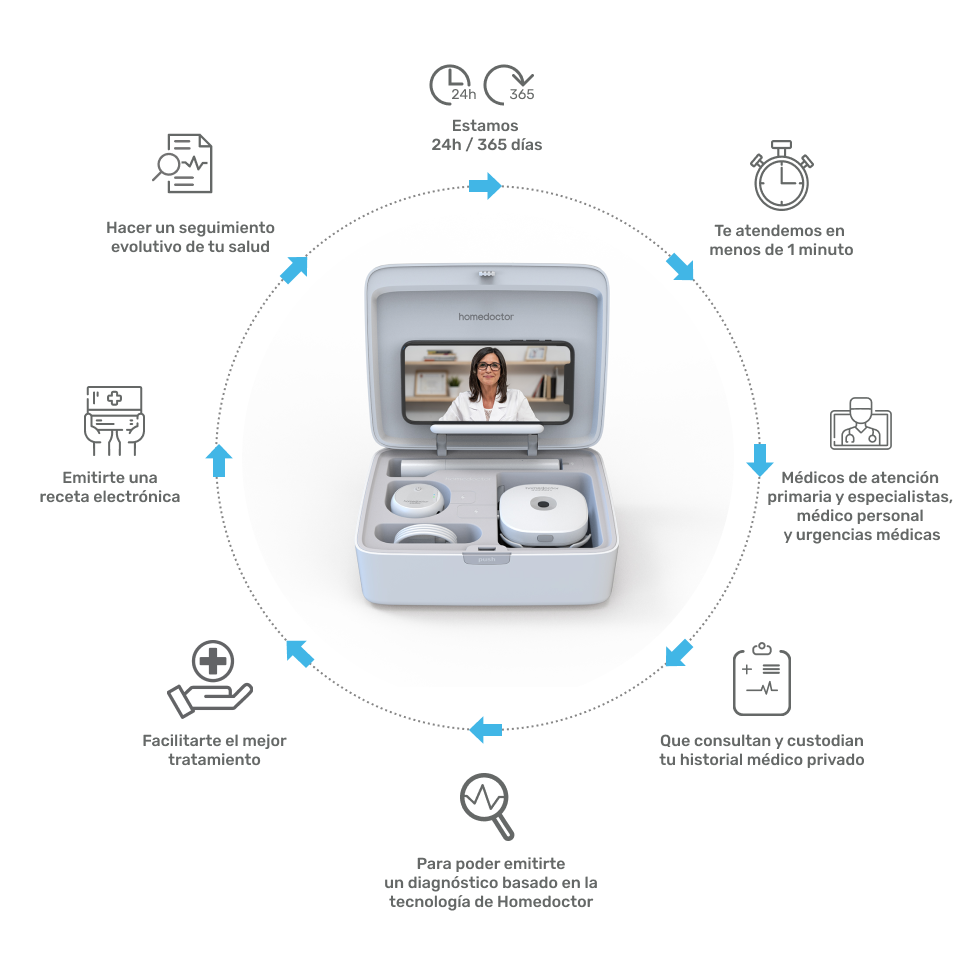 24h 365

Estamos
24h / 365 días

Te atendemos en
menos de 1 minuto

Médicos de atención
primaria y especialistas,
médico personal
y urgencias médicas

Que consultan y custodian
tu historial médico privado

Para poder emitirte
un diagnóstico basado en la
tecnología de Homedoctor

Facilitarte el mejor
tratamiento

Emitirte una
receta electrónica

Hacer un seguimiento
evolutivo de tu salud

homedoctor

push